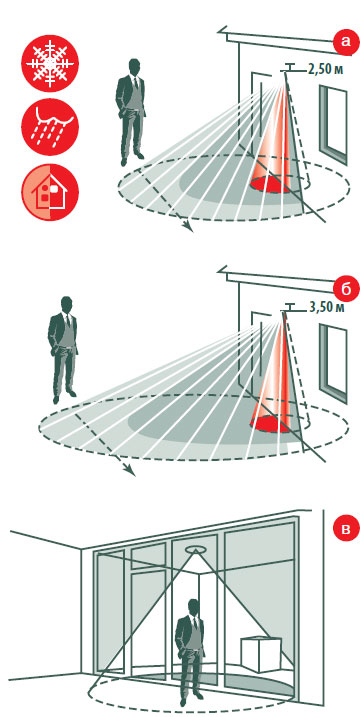 а
2,50 м
б
3,50 м
в